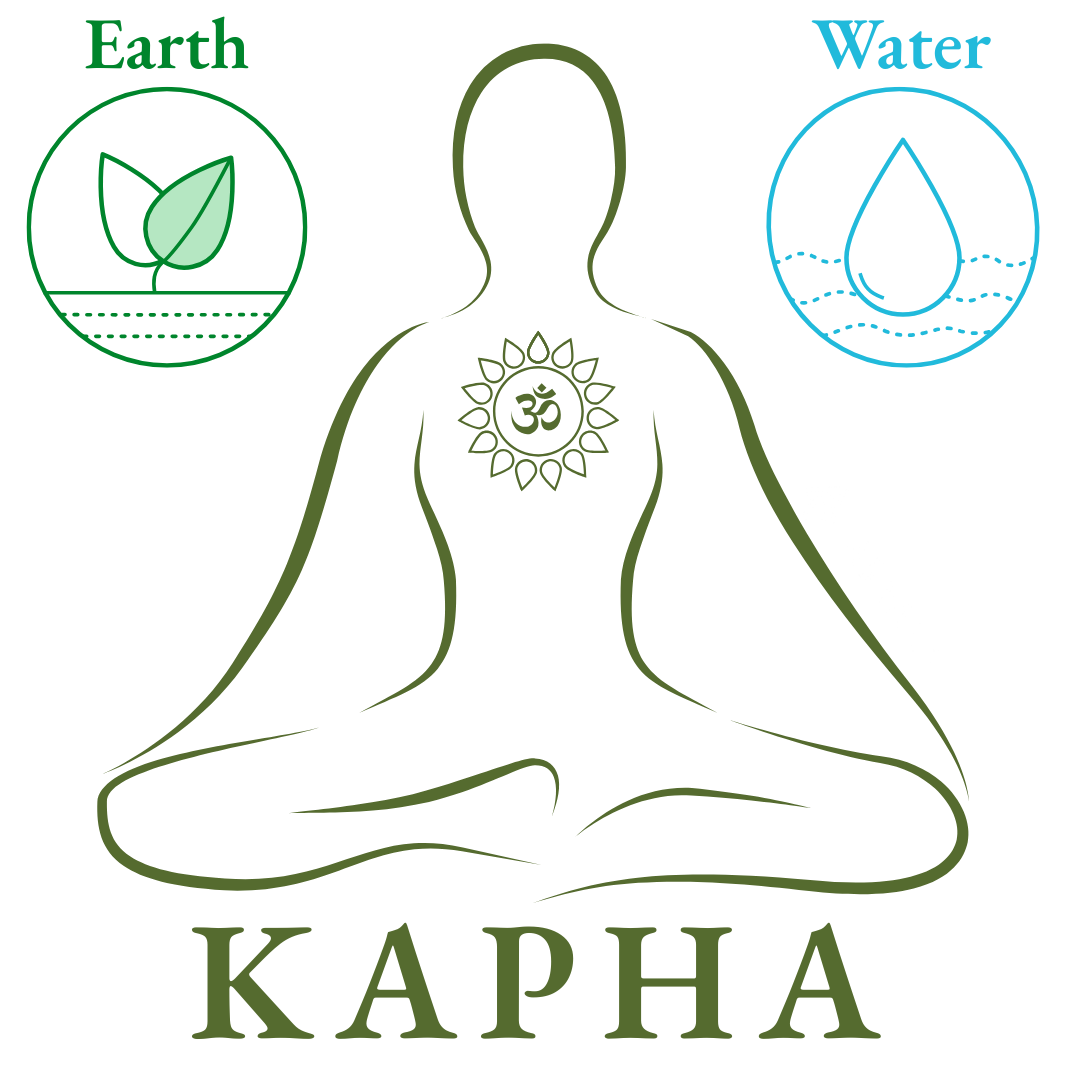 Earth

Water

ॐ

KAPHA