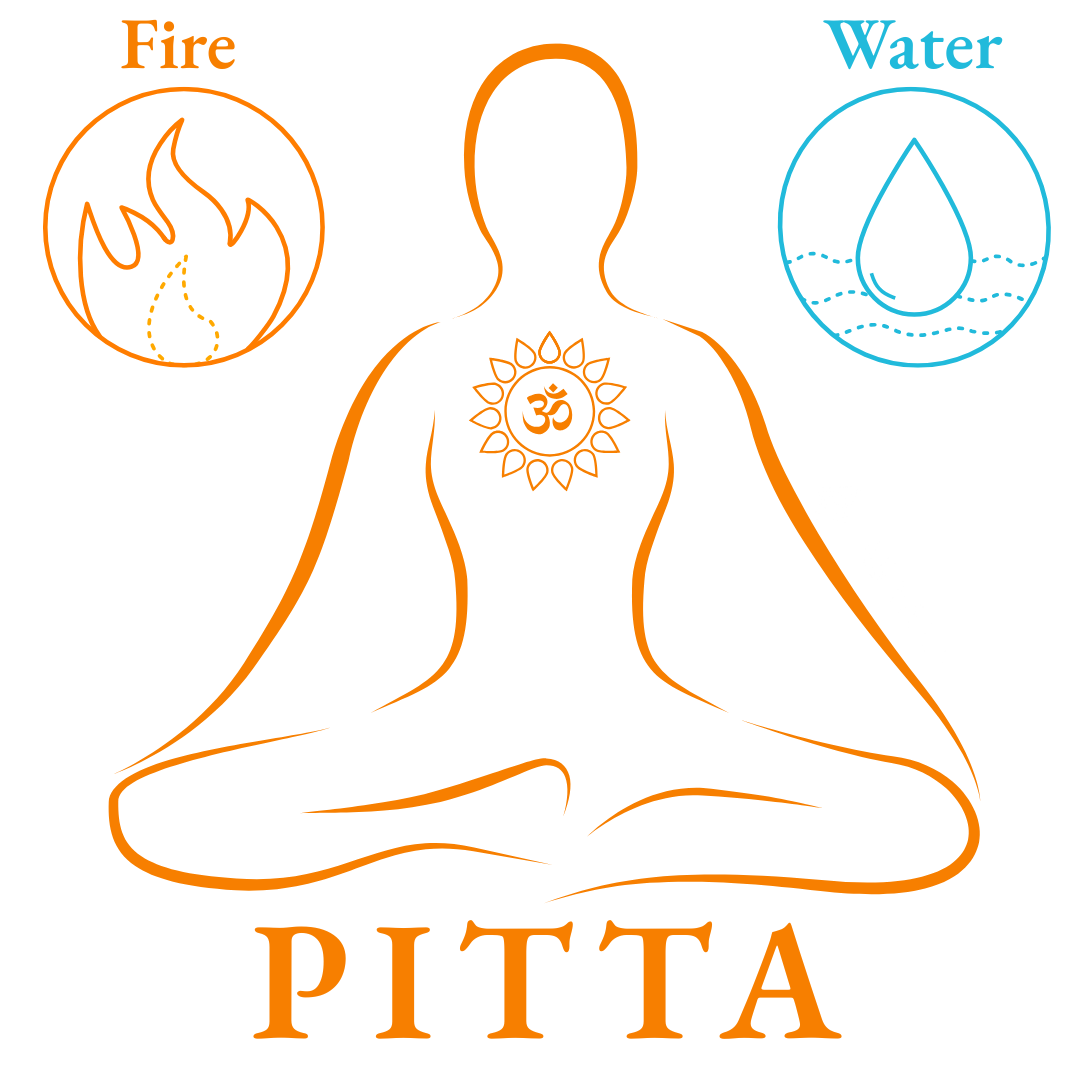 Fire

Water

ॐ

PITTA