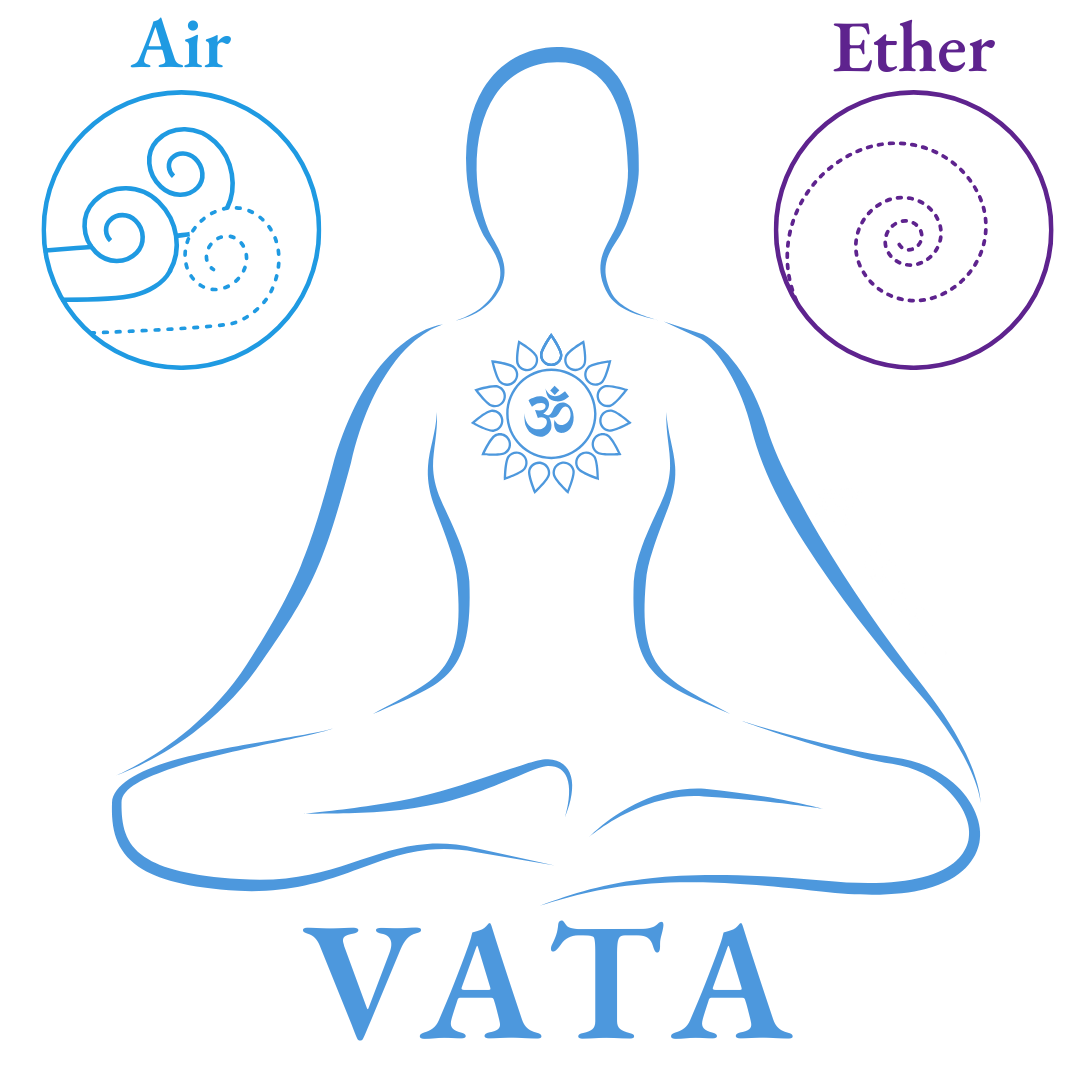 Air

Ether

ॐ

VATA